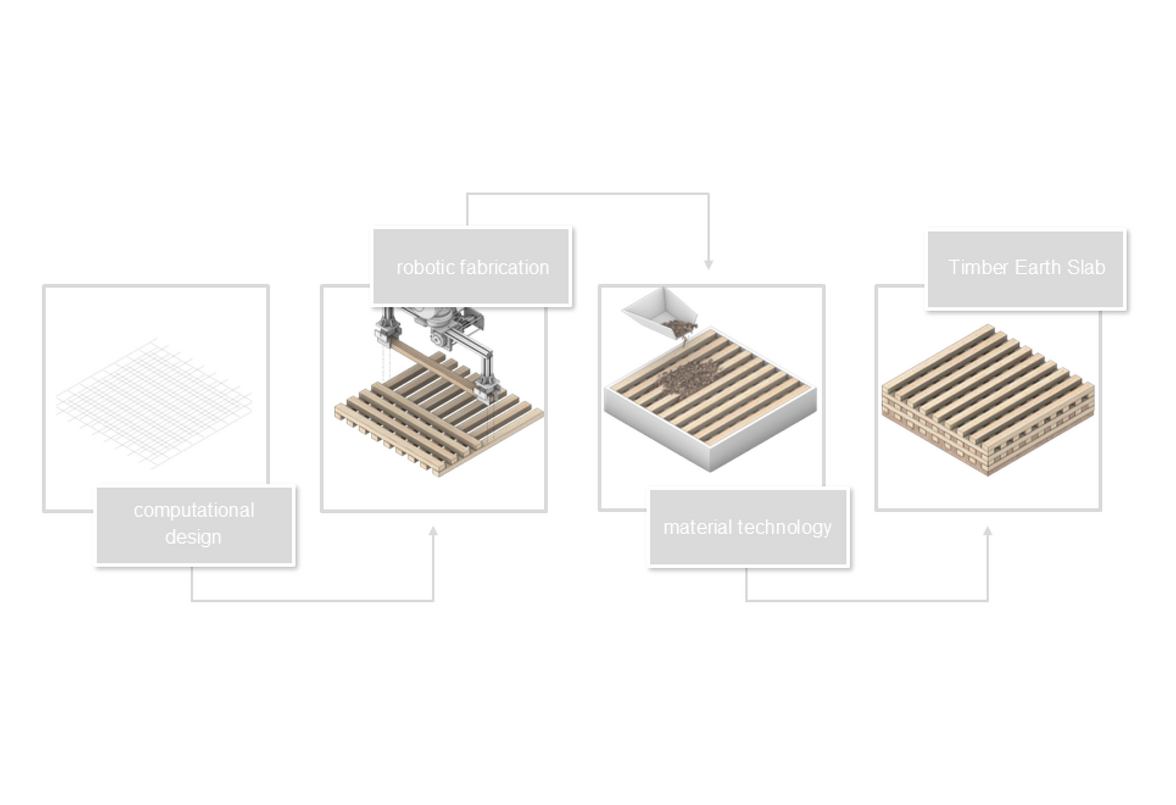 computational design

robotic fabrication

material technology

Timber Earth Slab