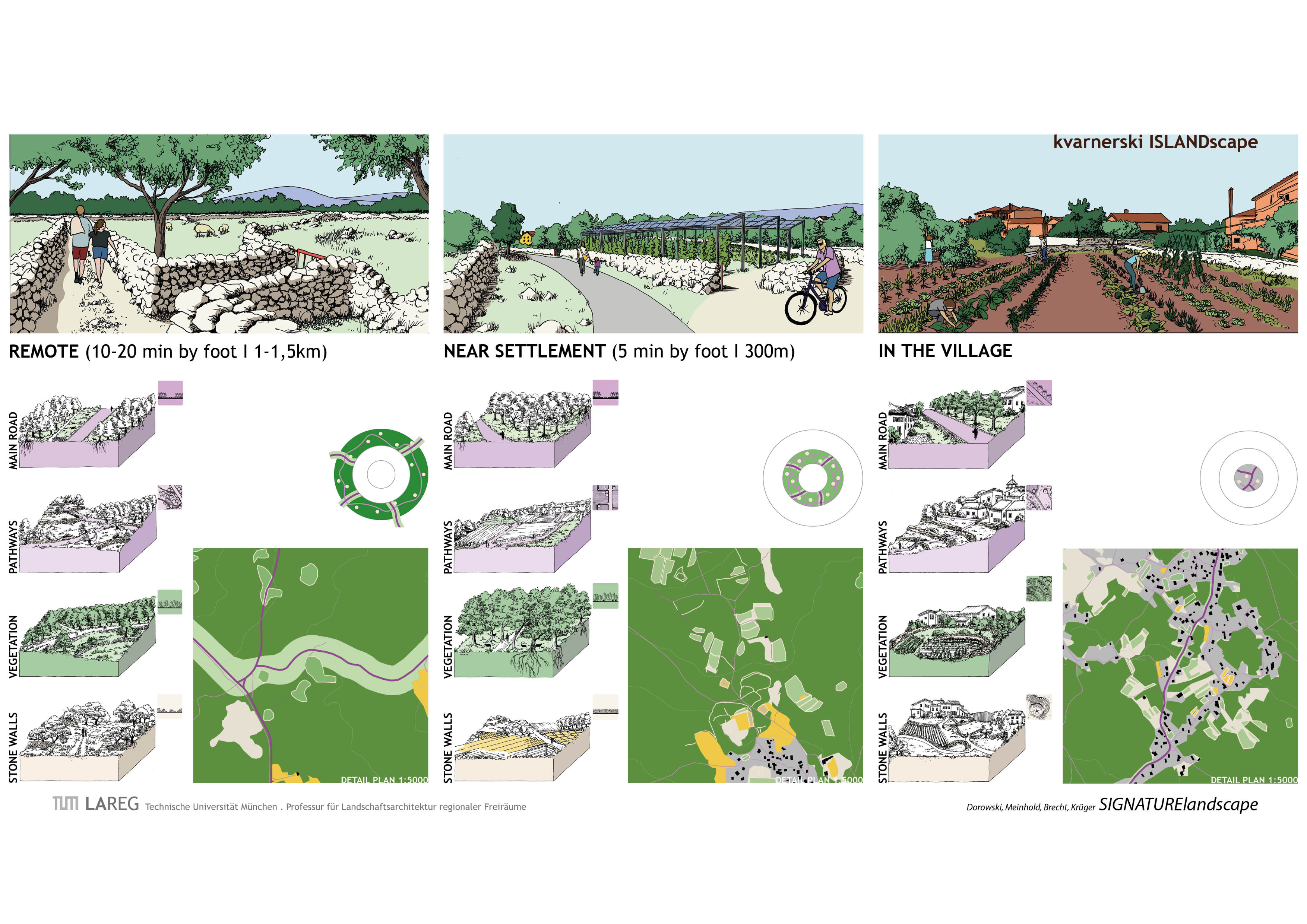 kvarnerski ISLANDscape

REMOTE (10-20 min by foot I 1-1,5km)

MAIN ROAD

PATHWAYS

VEGETATION

STONE WALLS

DETAIL PLAN 1:5000

NEAR SETTLEMENT (5 min by foot I 300m)

MAIN ROAD

PATHWAYS

VEGETATION

STONE WALLS

DETAIL PLAN 1:5000

IN THE VILLAGE

MAIN ROAD

PATHWAYS

VEGETATION

STONE WALLS

DETAIL PLAN 1:5000

TUM LAREG Technische Universität München . Professur für Landschaftsarchitektur regionaler Freiräume

Dorowski, Meinhold, Brecht, Krüger SIGNATURElandscape